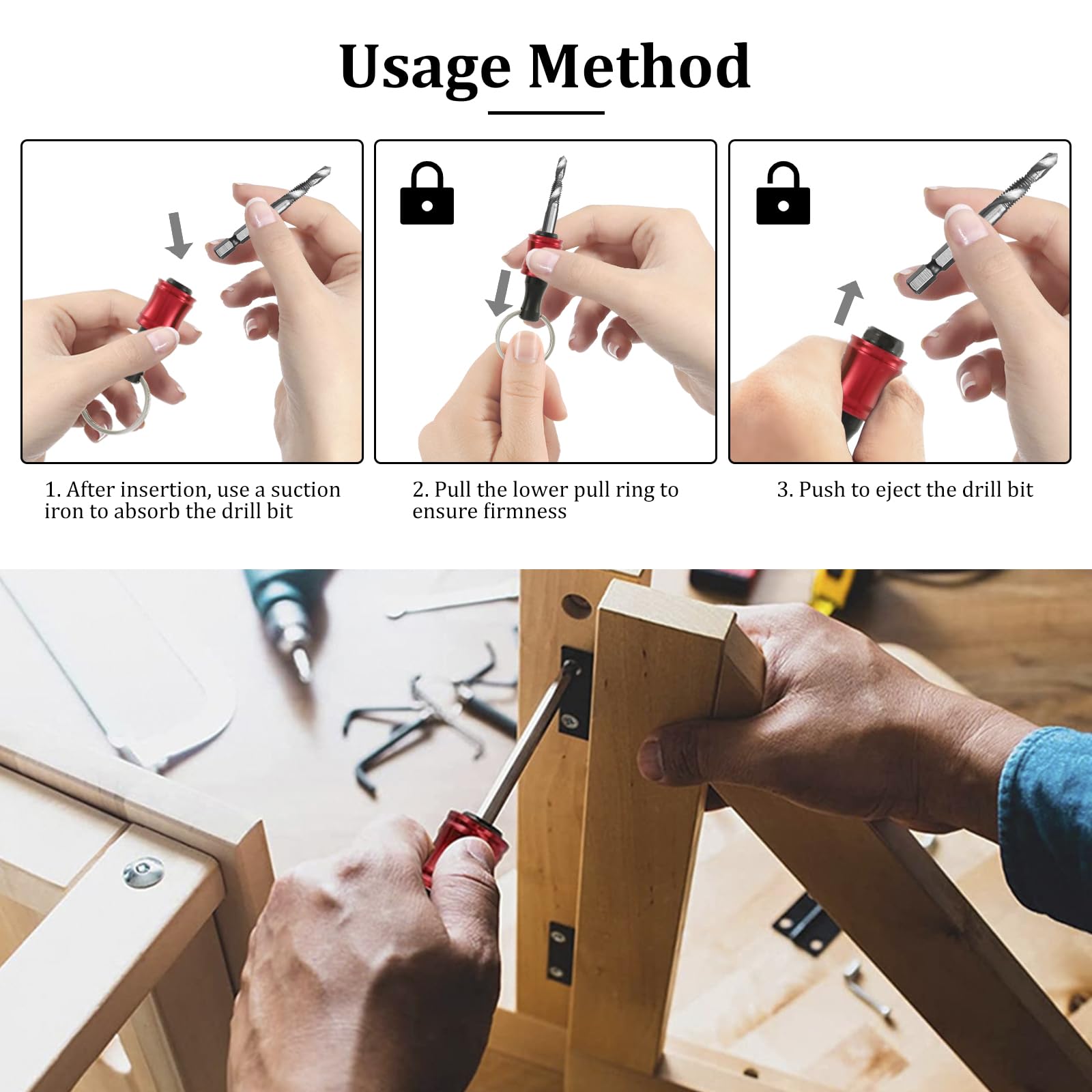 Usage Method

1. After insertion, use a suction iron to absorb the drill bit

2. Pull the lower pull ring to ensure firmness

3. Push to eject the drill bit